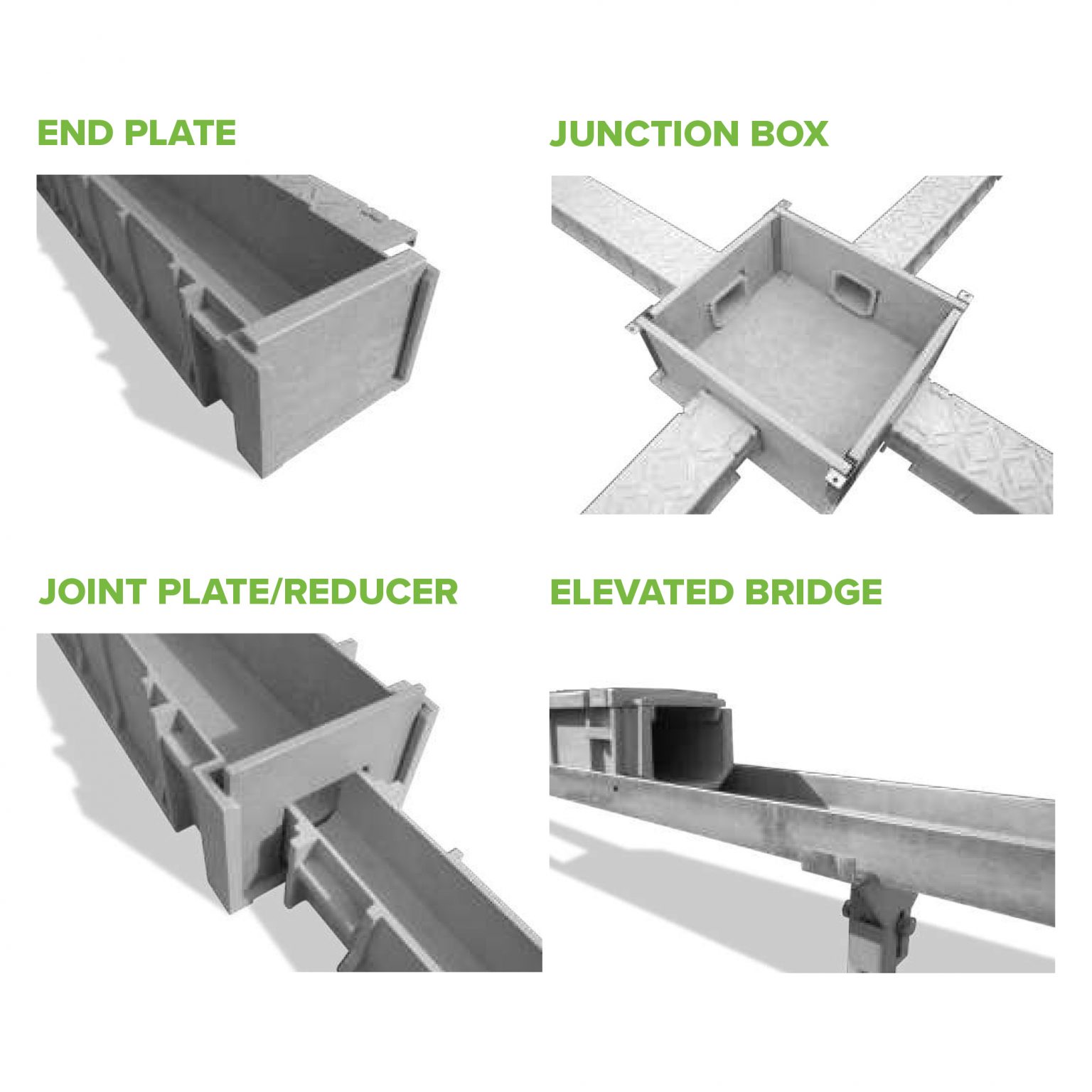 END PLATE

JUNCTION BOX

JOINT PLATE/REDUCER

ELEVATED BRIDGE