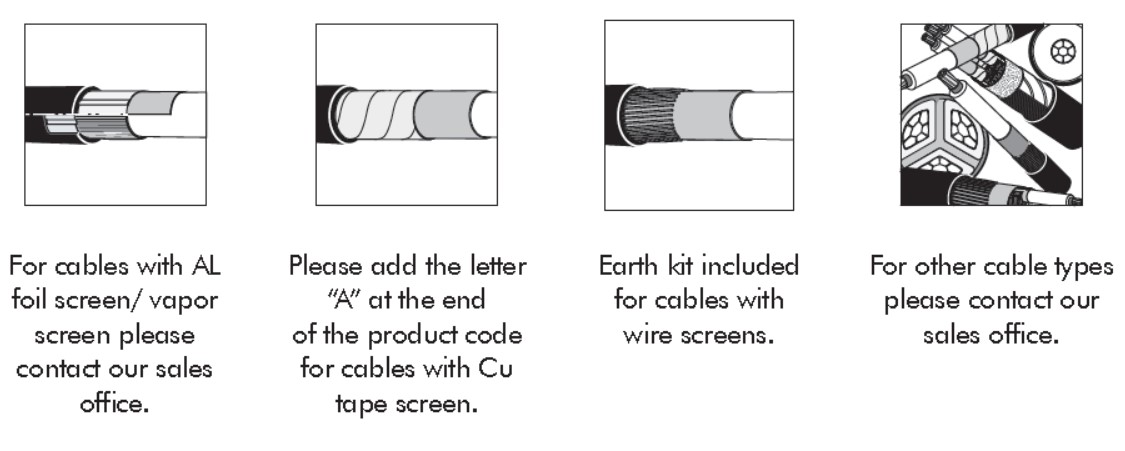 For cables with AL foil screen/ vapor screen please contact our sales office.

Please add the letter "A" at the end of the product code for cables with Cu tape screen.

Earth kit included for cables with wire screens.

For other cable types please contact our sales office.