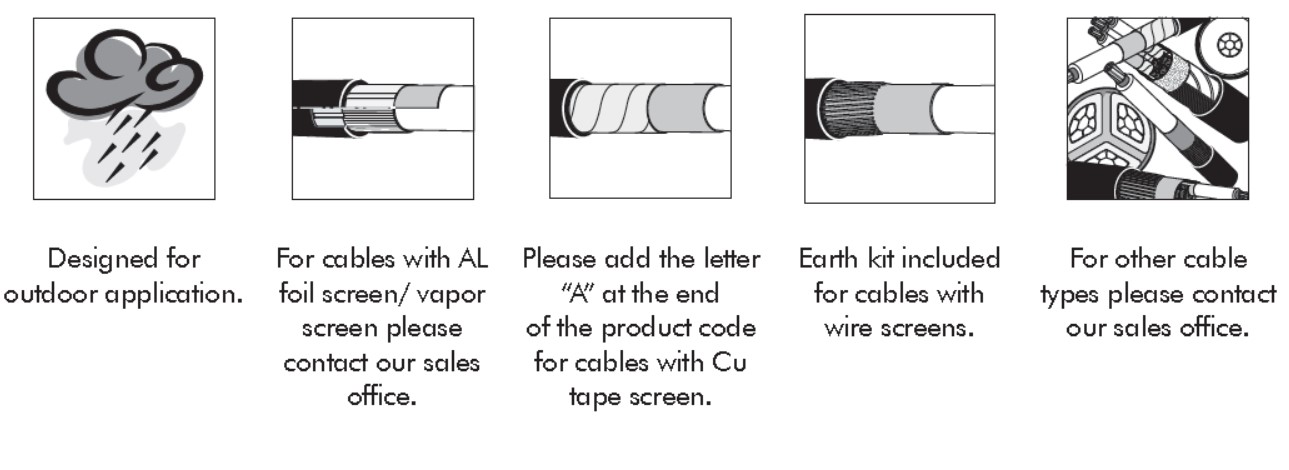 Designed for outdoor application.

For cables with AL foil screen/ vapor screen please contact our sales office.

Please add the letter "A" at the end of the product code for cables with Cu tape screen.

Earth kit included for cables with wire screens.

For other cable types please contact our sales office.