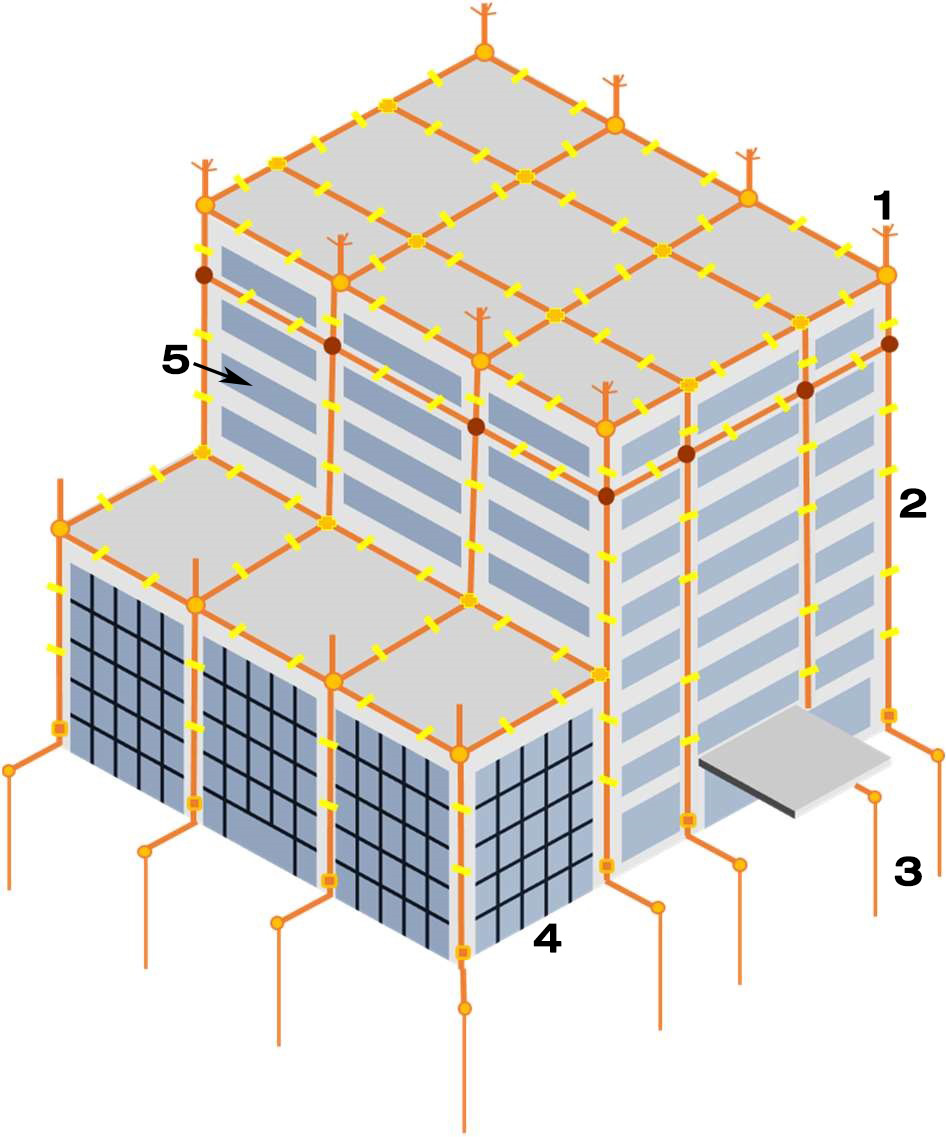 1
5
2
3
4