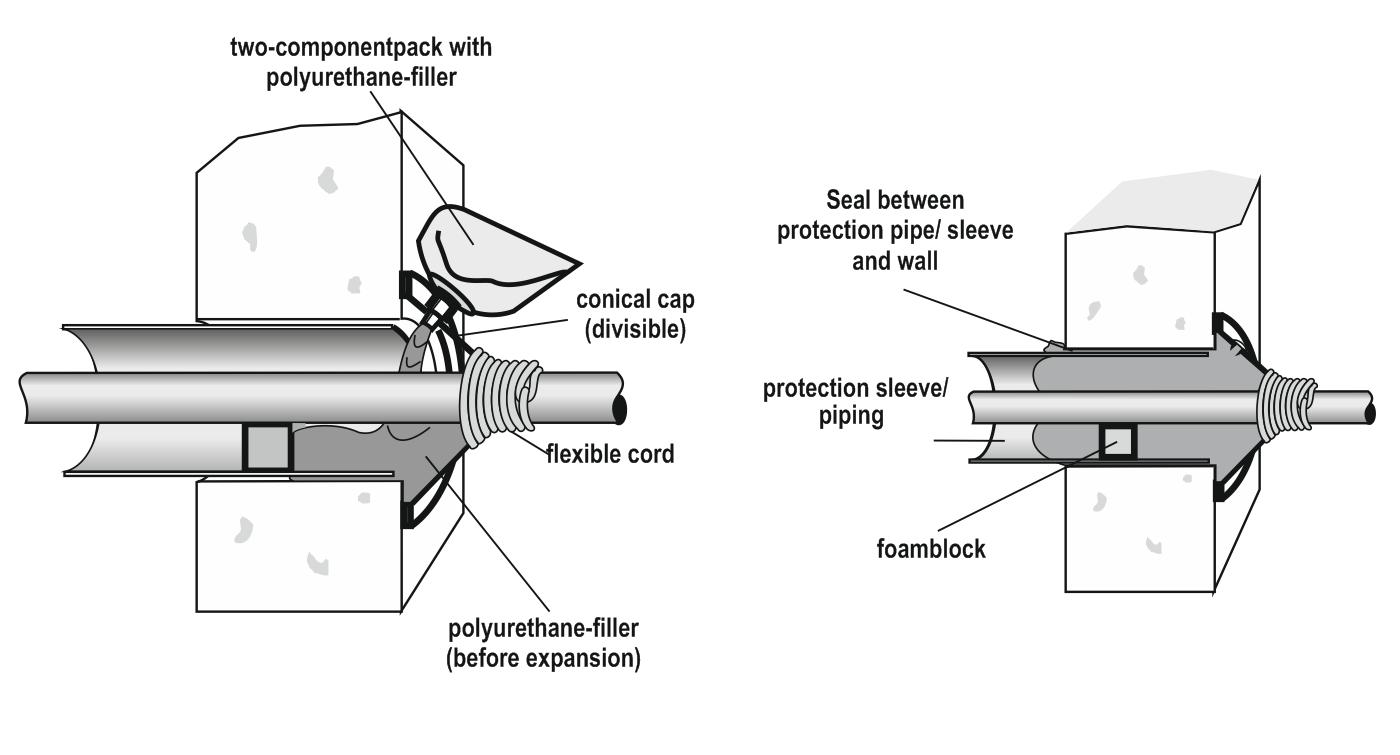 two-componentpack with polyurethane-filler

conical cap (divisible)

flexible cord

polyurethane-filler (before expansion)

Seal between protection pipe/ sleeve and wall

protection sleeve/ piping

foamblock