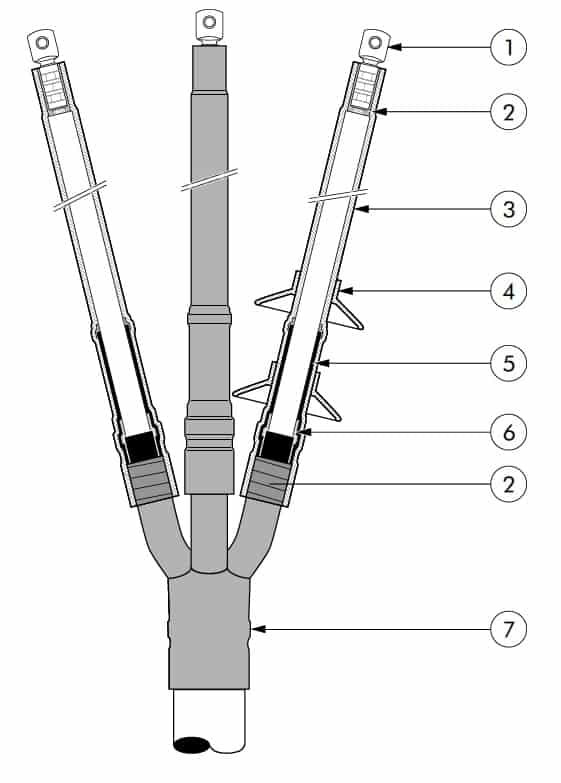 1
2
3
4
5
6
2
7