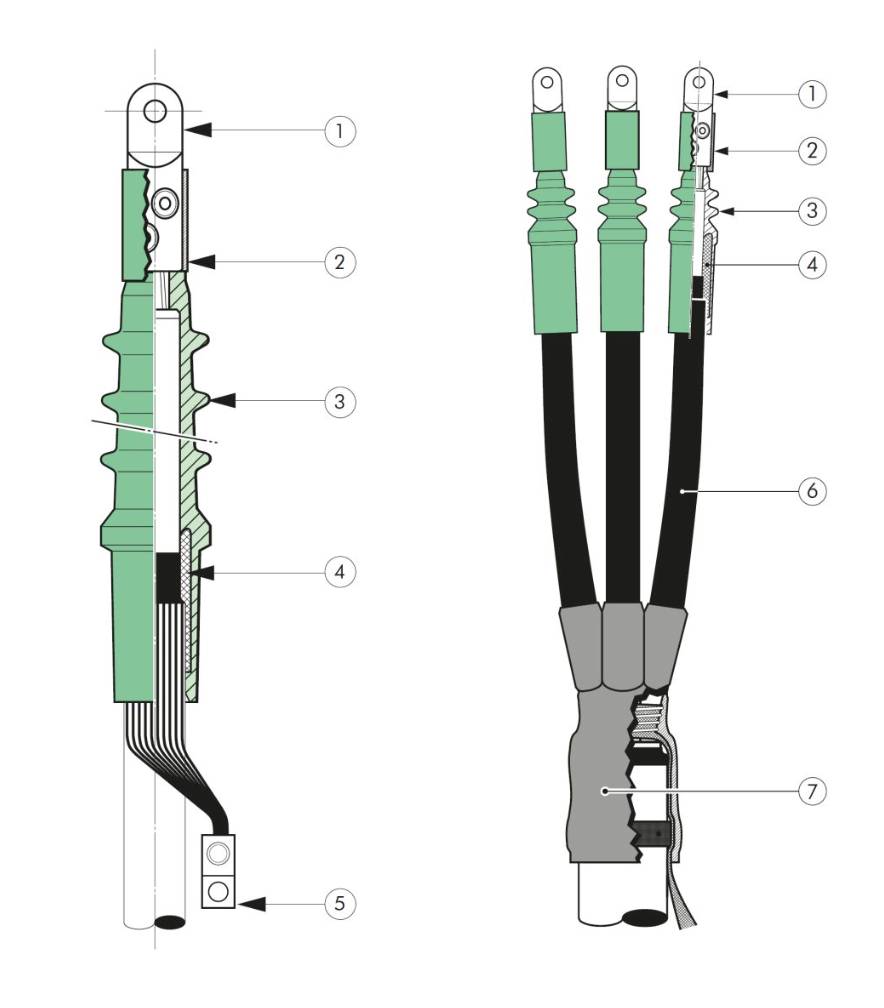 1
2
3
4
5
1
2
3
4
6
7